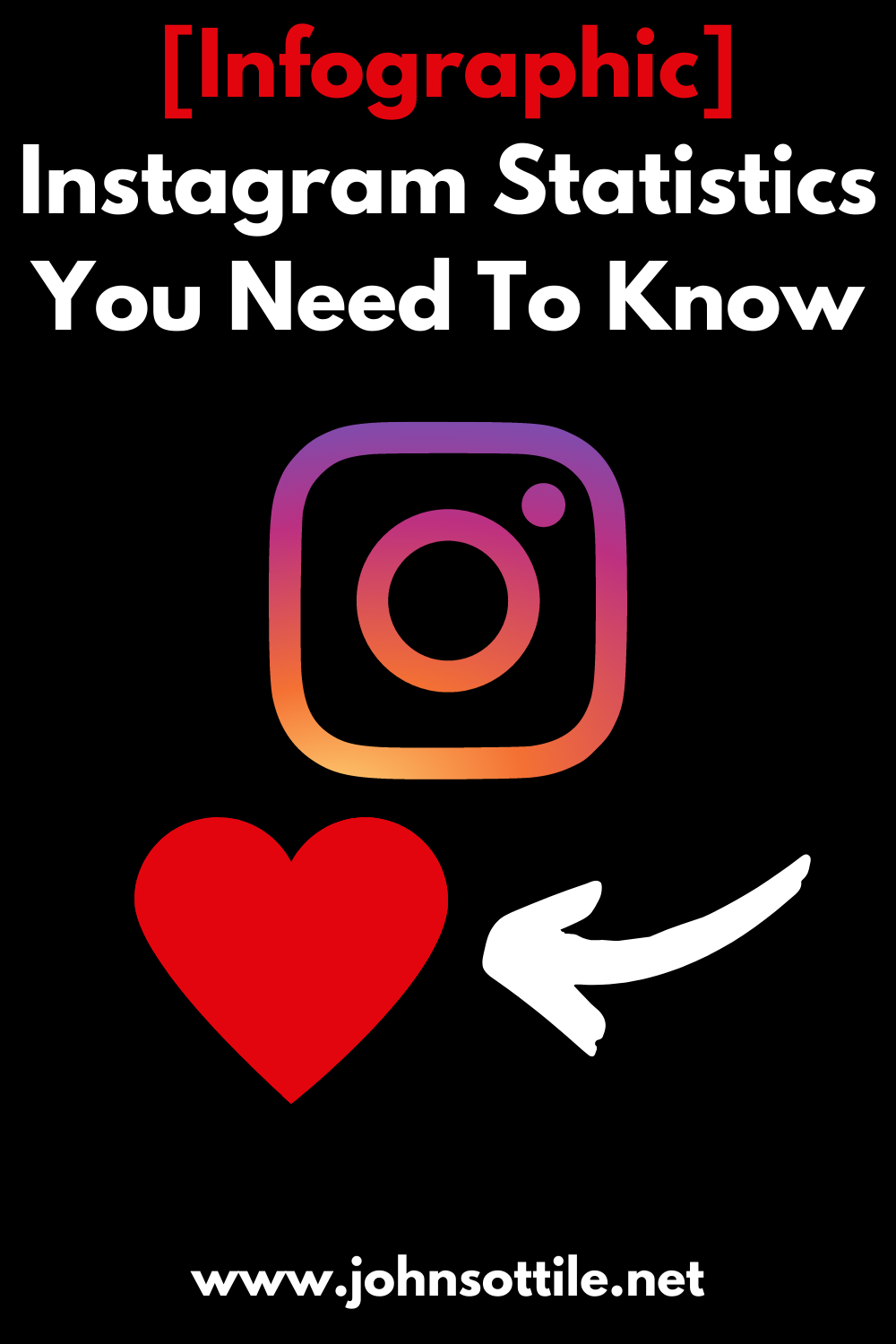 [Infographic]
Instagram Statistics You Need To Know

www.johnsottile.net