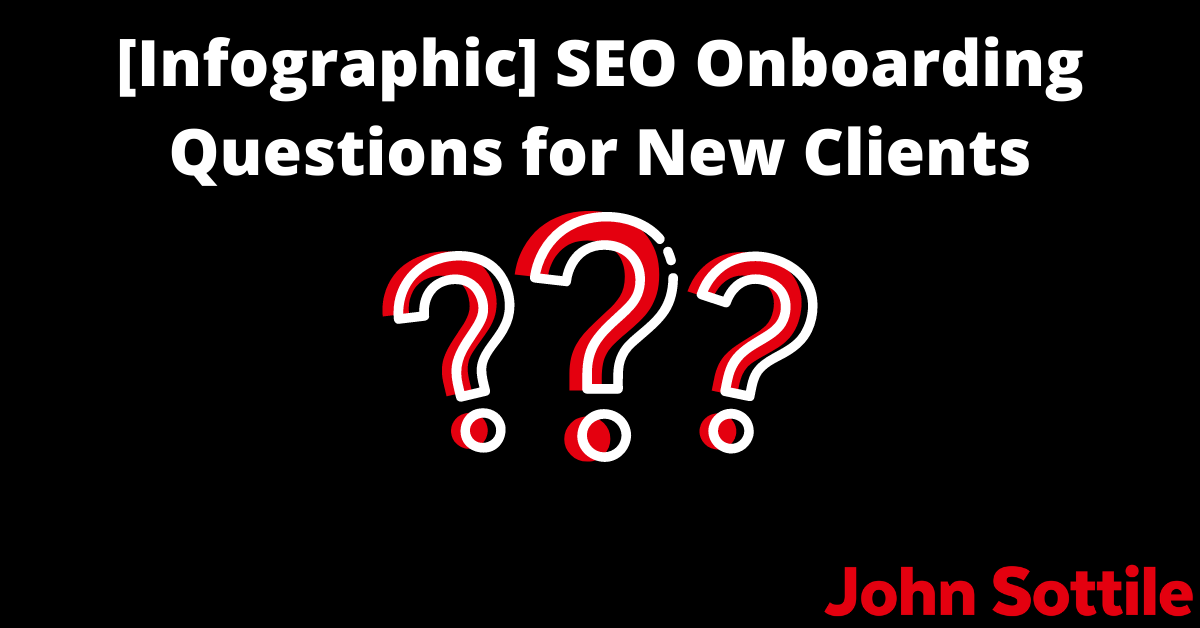 [Infographic] SEO Onboarding Questions for New Clients

???

John Sottile